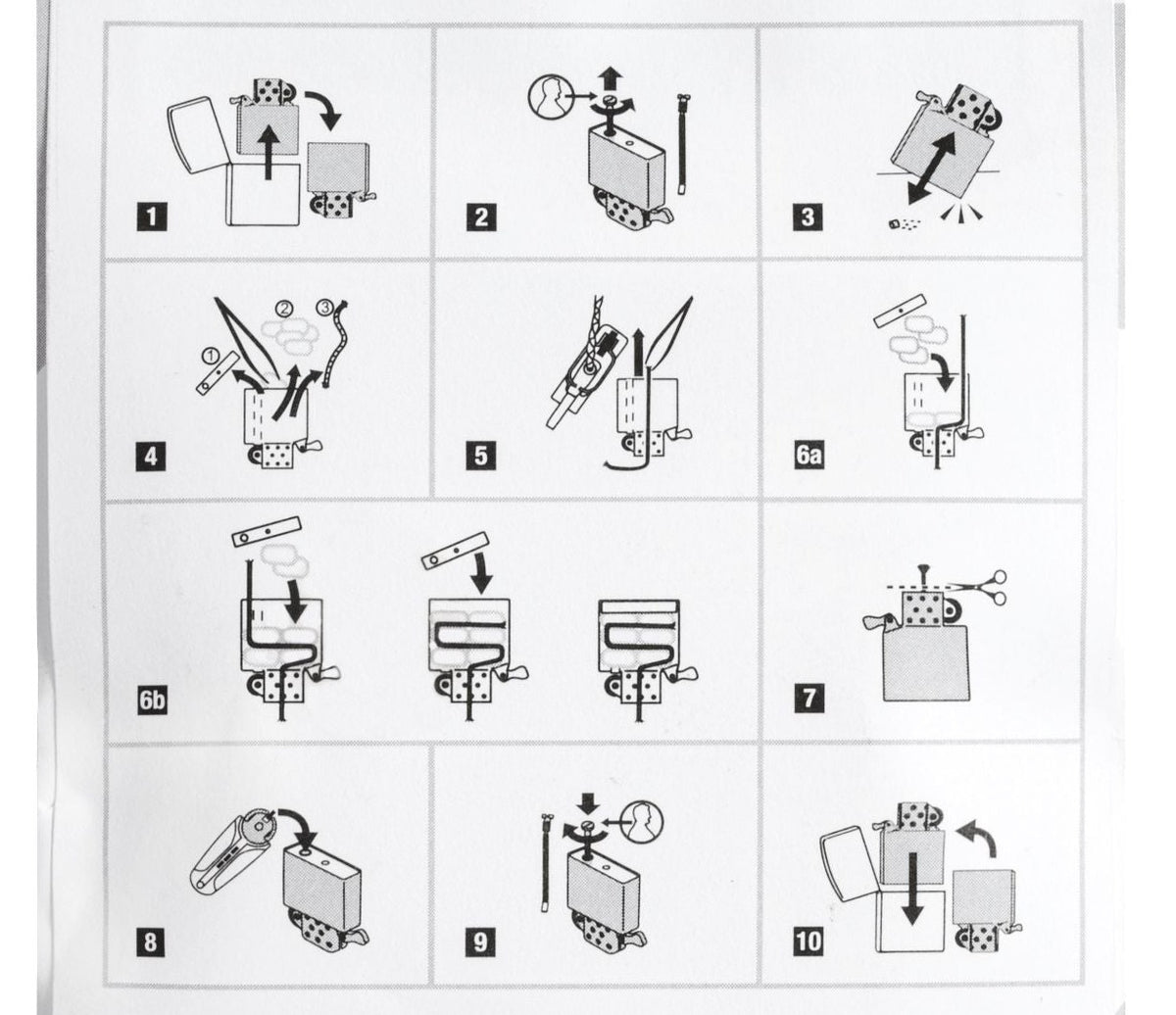 1

2

3

①
②
③

4

5

6a

6b

7

8

9

10